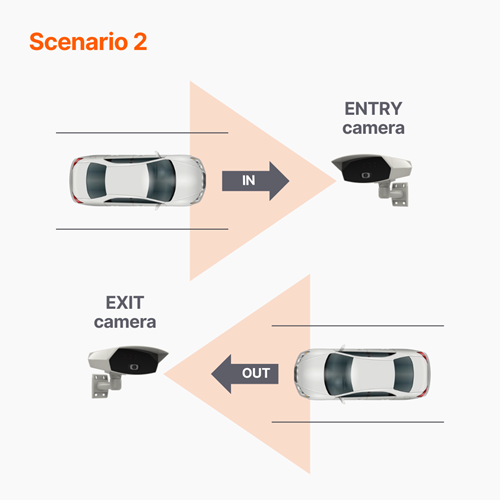 Scenario 2

ENTRY camera

IN

EXIT camera

OUT